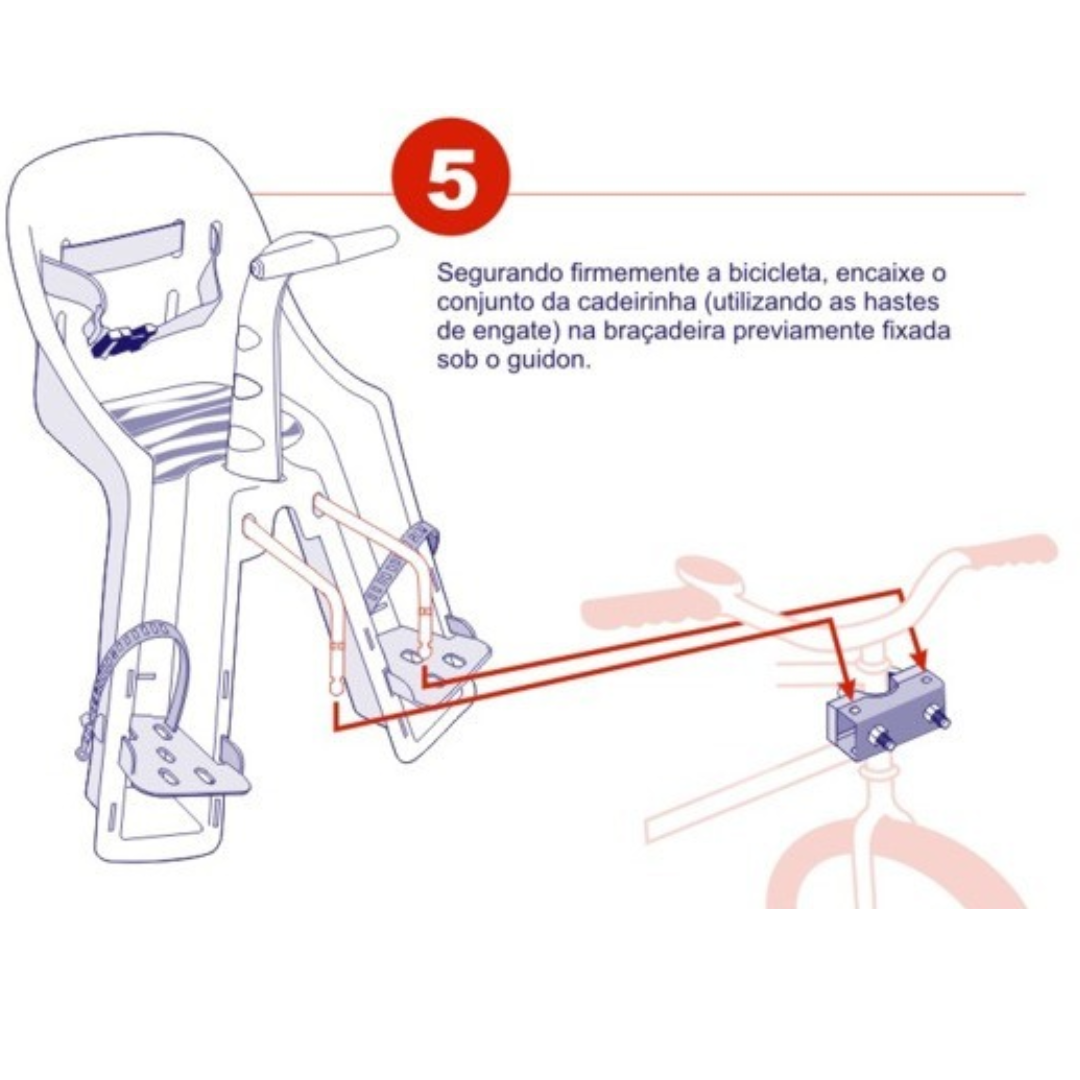 5

Segurando firmemente a bicicleta, encaixe o conjunto da cadeirinha (utilizando as hastes de engate) na braçadeira previamente fixada sob o guidon.